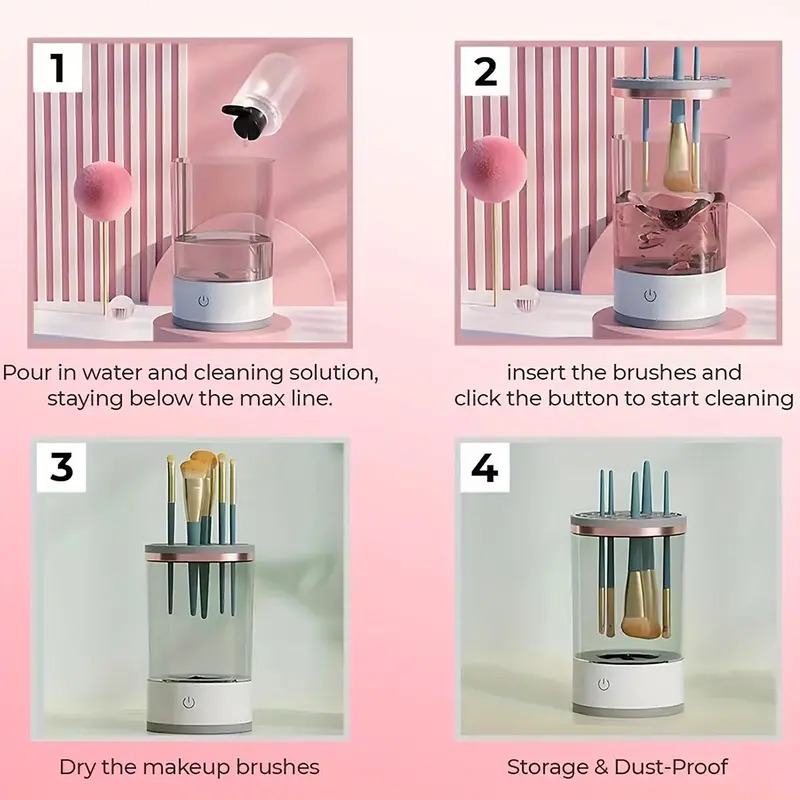 1

Pour in water and cleaning solution, staying below the max line.

2

insert the brushes and click the button to start cleaning

3

Dry the makeup brushes

4

Storage & Dust-Proof